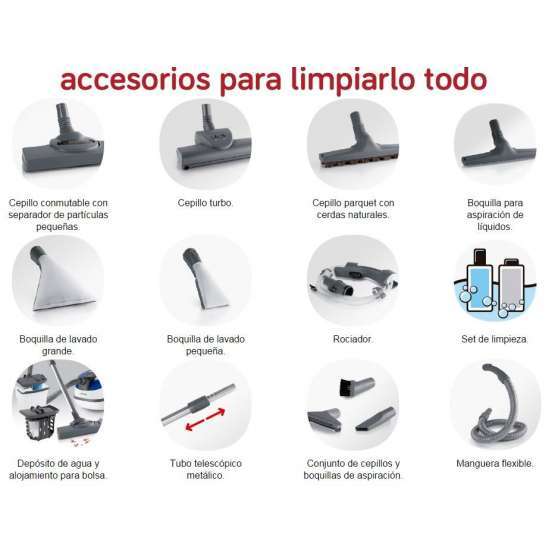 accesorios para limpiarlo todo

Cepillo conmutable con separador de partículas pequeñas.

Cepillo turbo.

Cepillo parquet con cerdas naturales.

Boquilla para aspiración de líquidos.

Boquilla de lavado grande.

Boquilla de lavado pequeña.

Rociador.

Set de limpieza.

Depósito de agua y alojamiento para bolsa.

Tubo telescópico metálico.

Conjunto de cepillos y boquillas de aspiración.

Manguera flexible.